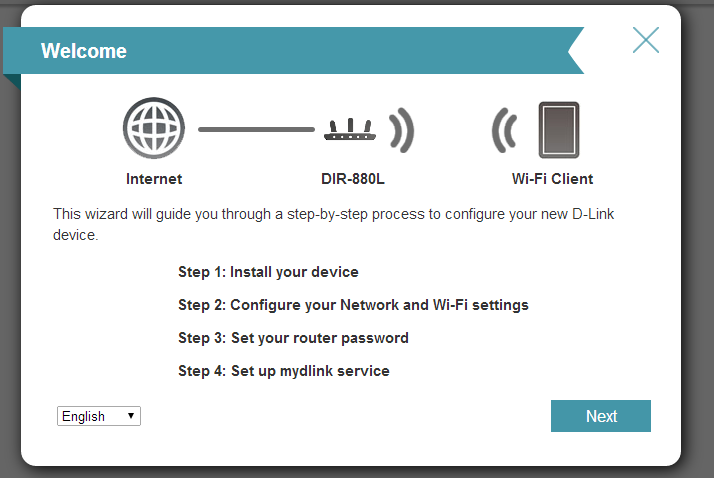 Welcome

Internet

DIR-880L

Wi-Fi Client

This wizard will guide you through a step-by-step process to configure your new D-Link device.

Step 1: Install your device

Step 2: Configure your Network and Wi-Fi settings

Step 3: Set your router password

Step 4: Set up mydlink service

English

Next